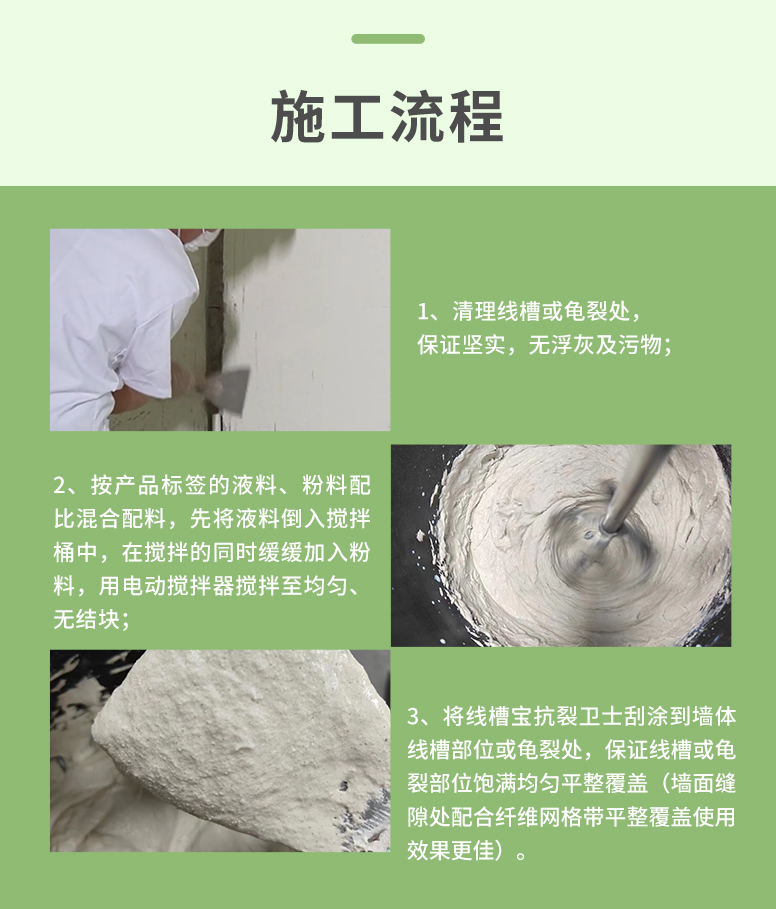 施工流程

1、清理线槽或龟裂处，保证坚实，无浮灰及污物；

2、按产品标签的液料、粉料配比混合配料，先将液料倒入搅拌桶中，在搅拌的同时缓缓加入粉料，用电动搅拌器搅拌至均匀、无结块；

3、将线槽宝抗裂卫士刮涂到墙体线槽部位或龟裂处，保证线槽或龟裂部位饱满均匀平整覆盖（墙面缝隙处配合纤维网格带平整覆盖使用效果更佳）。